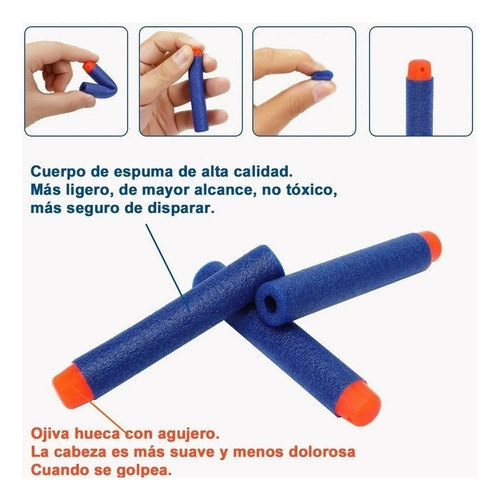 Cuerpo de espuma de alta calidad.
Más ligero, de mayor alcance, no tóxico, más seguro de disparar.

Ojiva hueca con agujero.
La cabeza es más suave y menos dolorosa
Cuando se golpea.